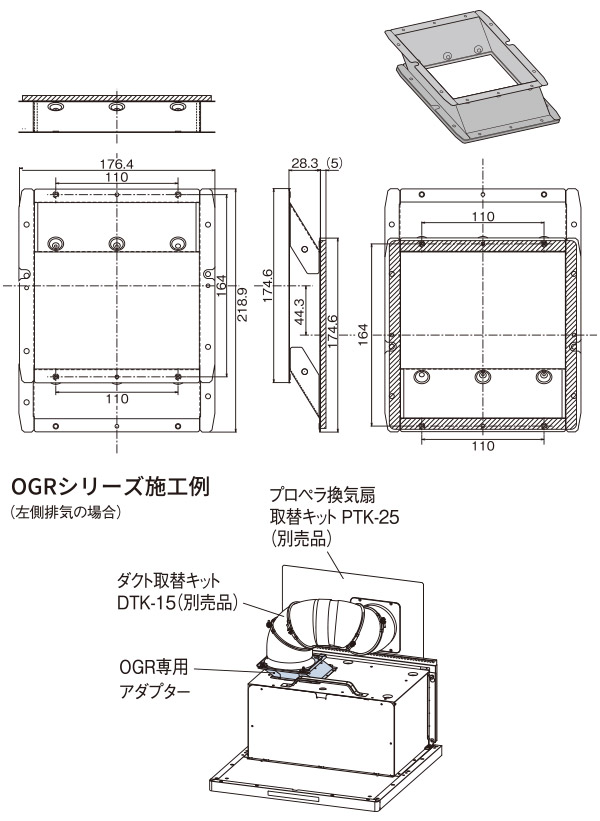 176.4
110
164
218.9
110
28.3
(5)
174.6
44.3
174.6
110
164
110

OGRシリーズ施工例
(左側排気の場合)

プロペラ換気扇
取替キット PTK-25
(別売品)

ダクト取替キット
DTK-15(別売品)

OGR専用
アダプター