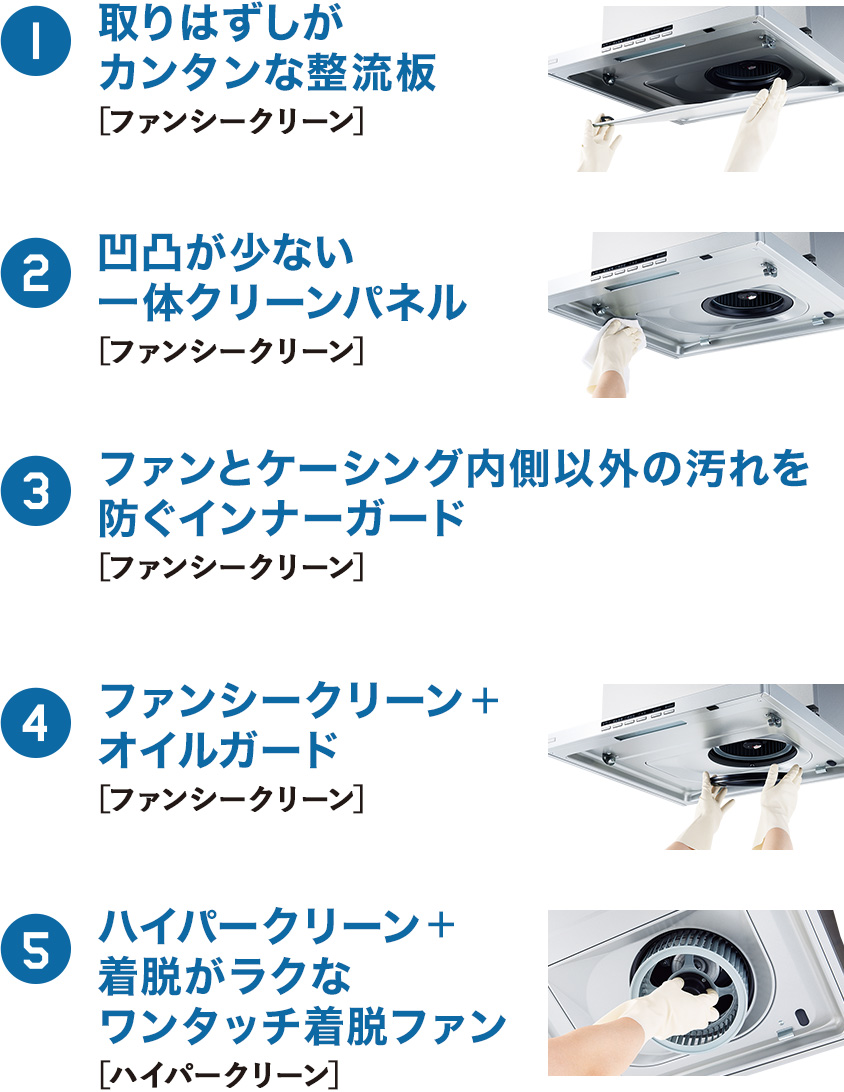 1
取りはずしがカンタンな整流板
［ファンシークリーン］

2
凹凸が少ない一体クリーンパネル
［ファンシークリーン］

3
ファンとケーシング内側以外の汚れを防ぐインナーガード
［ファンシークリーン］

4
ファンシークリーン＋オイルガード
［ファンシークリーン］

5
ハイパークリーン＋着脱がラクなワンタッチ着脱ファン
［ハイパークリーン］