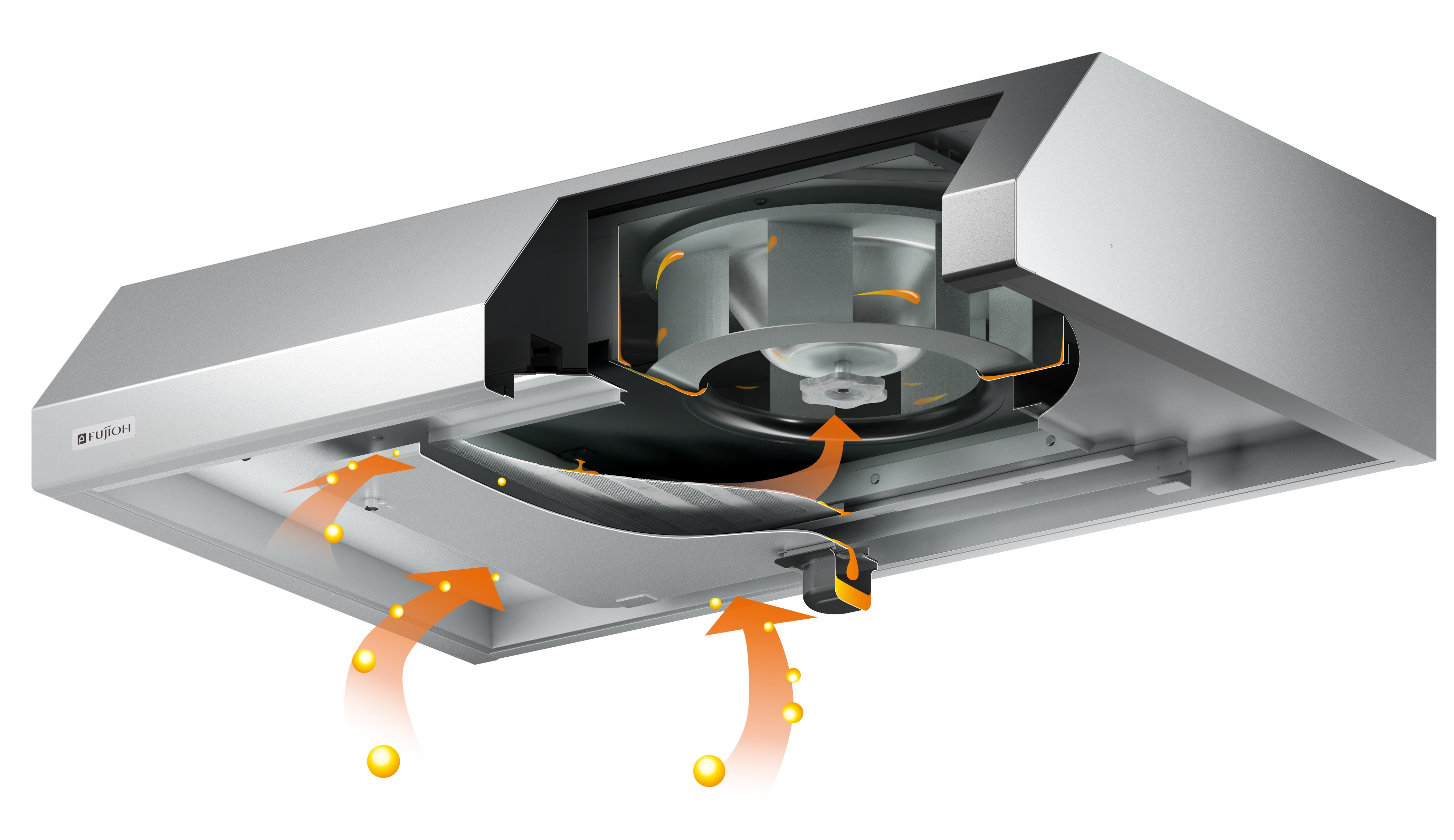 FUJIOH