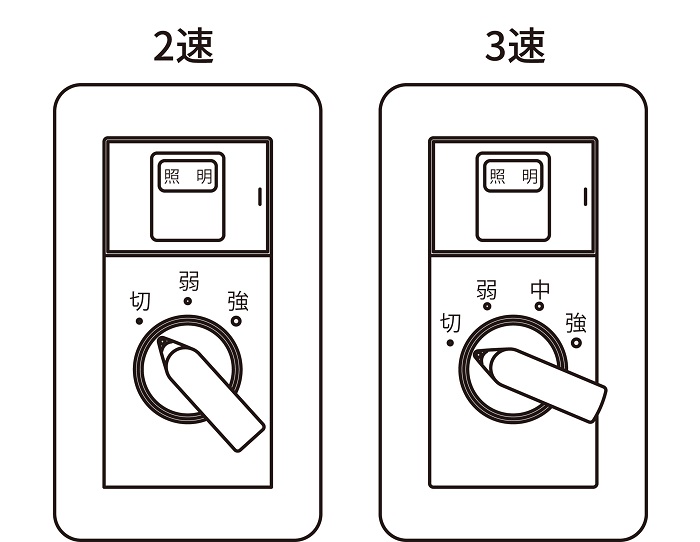 2速

照　明

切
弱
強

3速

照　明

切
弱
中
強