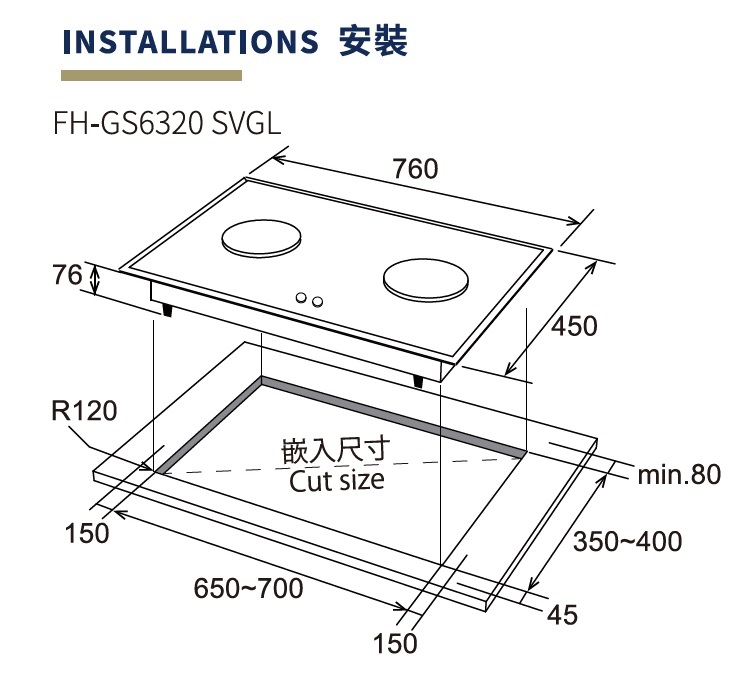 INSTALLATIONS 安裝

FH-GS6320 SVGL

760

76

450

R120

嵌入尺寸
Cut size

min.80

150

350~400

650~700

45

150