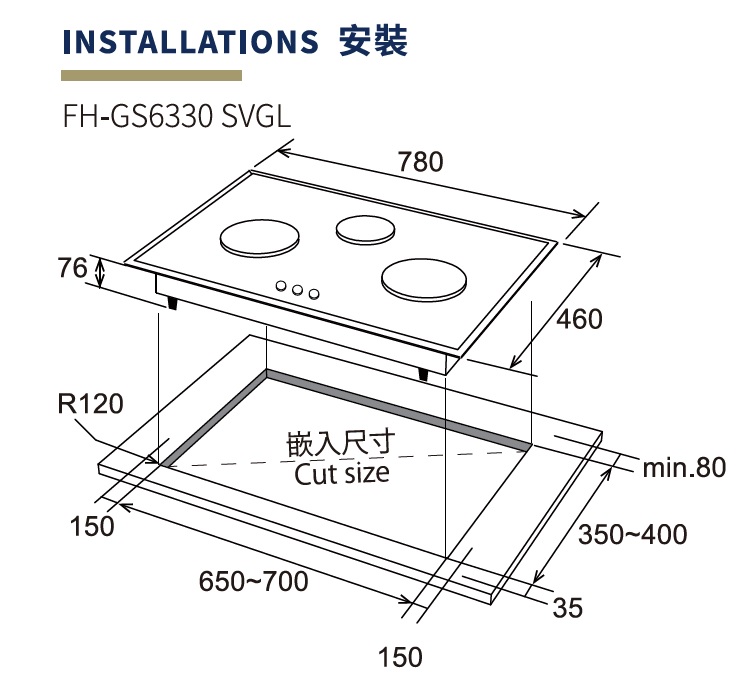 INSTALLATIONS 安裝

FH-GS6330 SVGL

780

76

460

R120

嵌入尺寸
Cut size

min.80

150

350~400

650~700

35

150