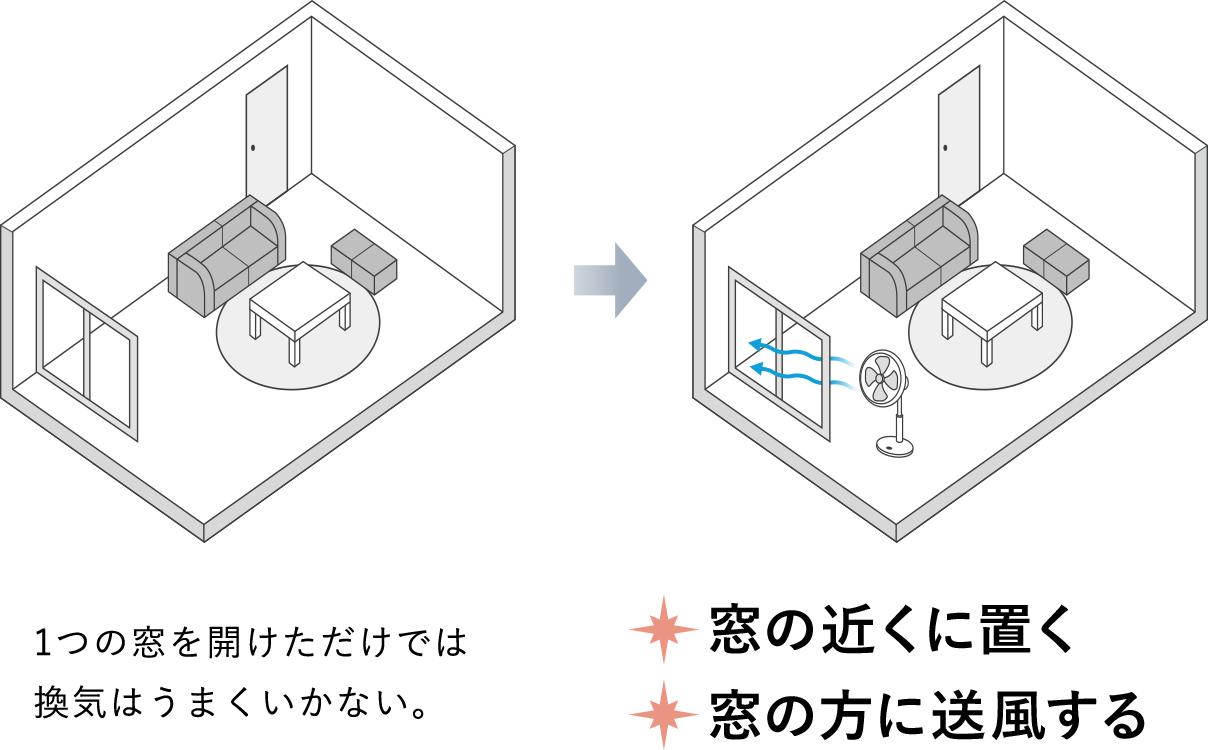 1つの窓を開けただけでは換気はうまくいかない。

窓の近くに置く

窓の方に送風する