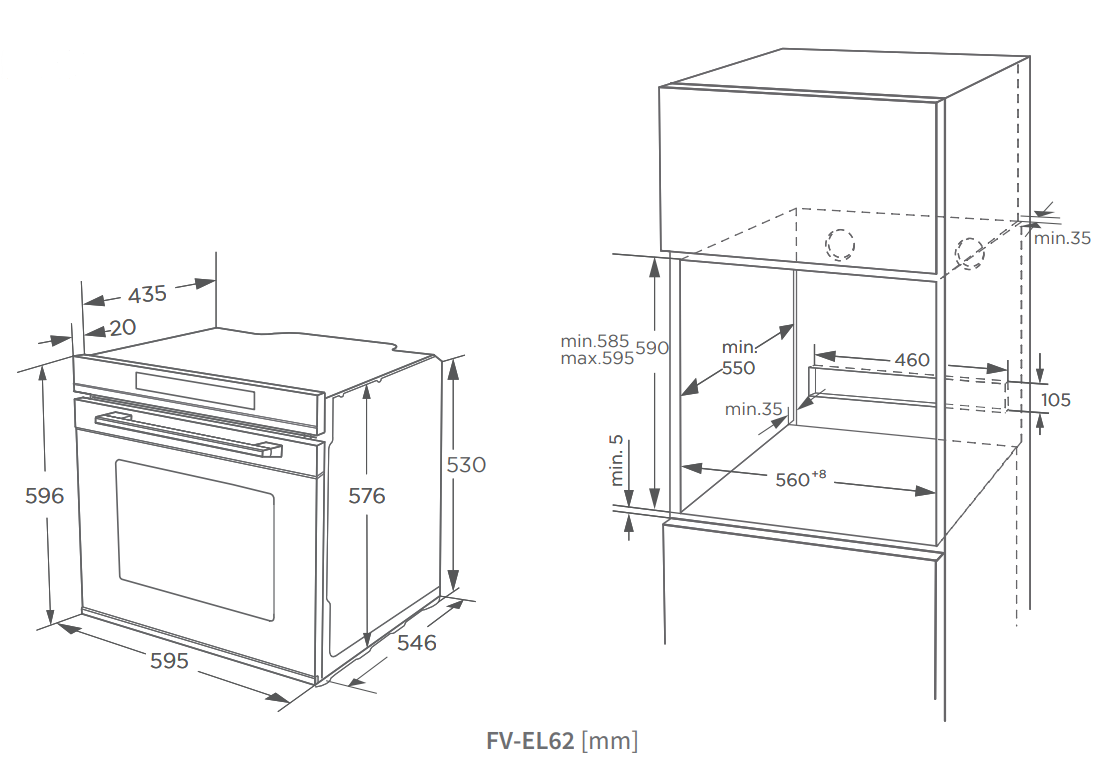 435
20
596
576
530
595
546
min.35
min.585
max.595
590
min.
550
460
105
min.35
min. 5
$560^{+8}$
FV-EL62 [mm]