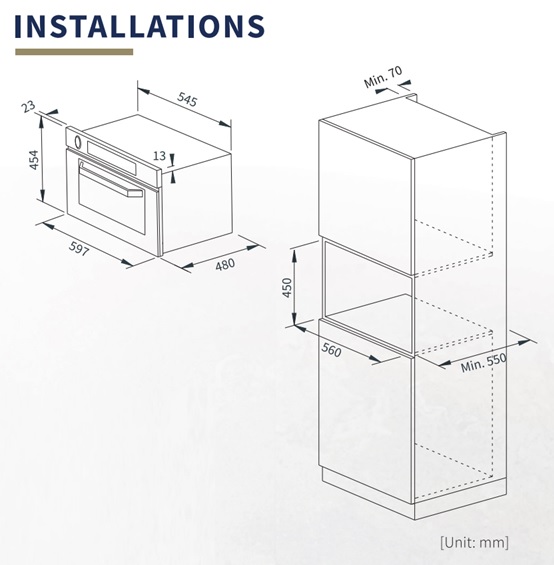 INSTALLATIONS

23
545
454
13
597
480

Min. 70
450
560
Min. 550

[Unit: mm]