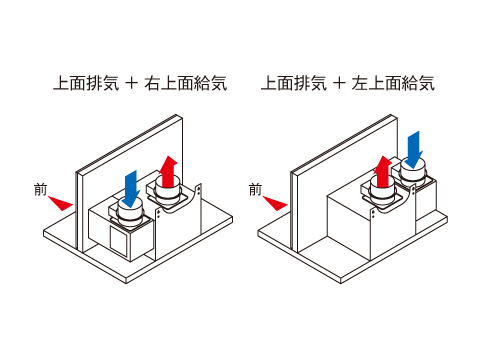 上面排気 ＋ 右上面給気

前

上面排気 ＋ 左上面給気

前